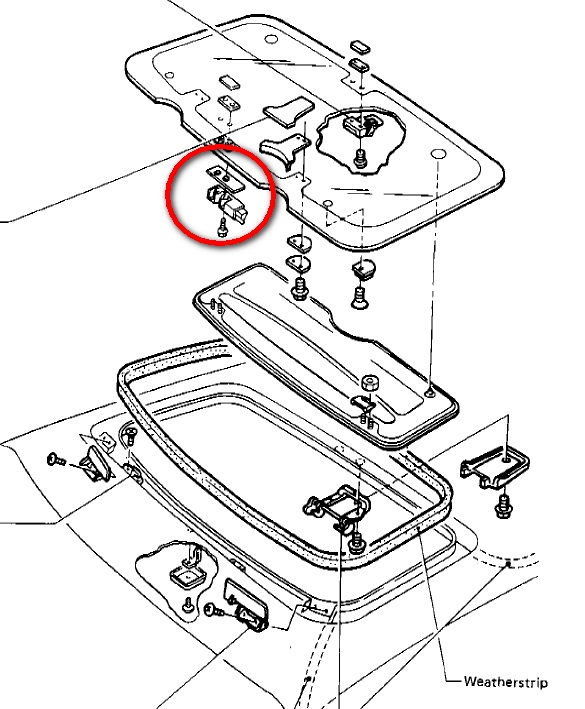 Weatherstrip